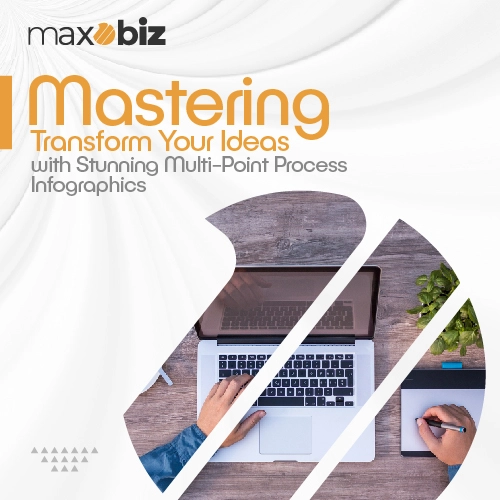 maxobiz

Mastering
Transform Your Ideas
with Stunning Multi-Point Process Infographics